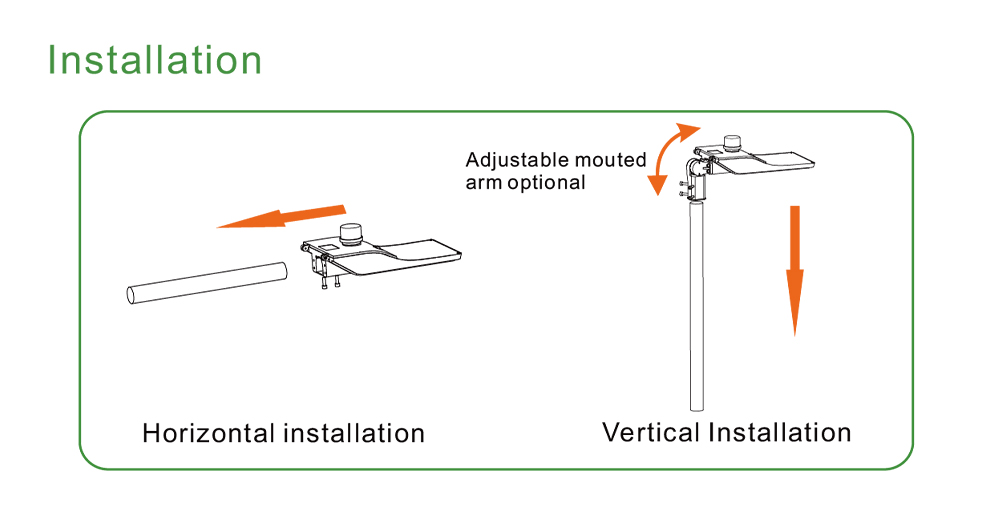 Installation

Adjustable mouted arm optional

Horizontal installation

Vertical Installation