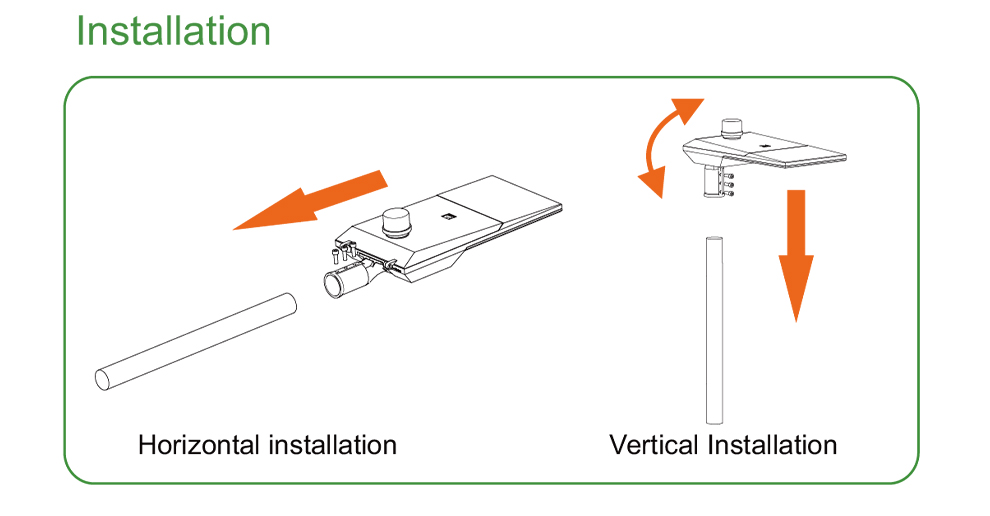 Installation

Horizontal installation

Vertical Installation